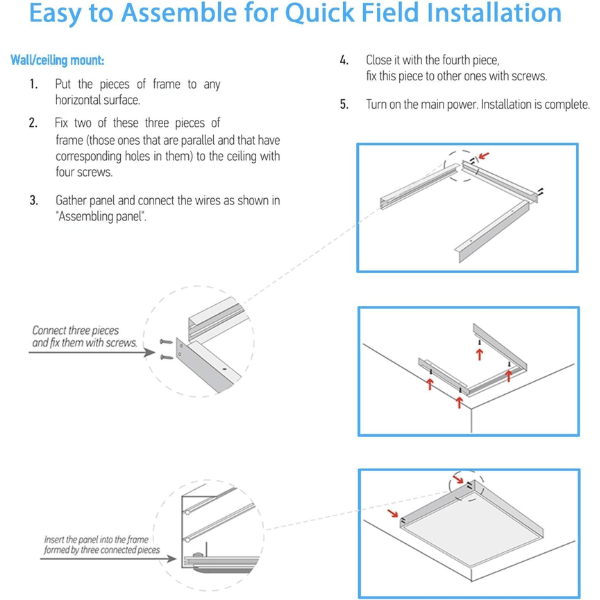 Easy to Assemble for Quick Field Installation

Wall/ceiling mount:

1. Put the pieces of frame to any horizontal surface.

2. Fix two of these three pieces of frame (those ones that are parallel and that have corresponding holes in them) to the ceiling with four screws.

3. Gather panel and connect the wires as shown in "Assembling panel".

4. Close it with the fourth piece, fix this piece to other ones with screws.

5. Turn on the main power. Installation is complete.

Connect three pieces and fix them with screws.

Insert the panel into the frame formed by three connected pieces