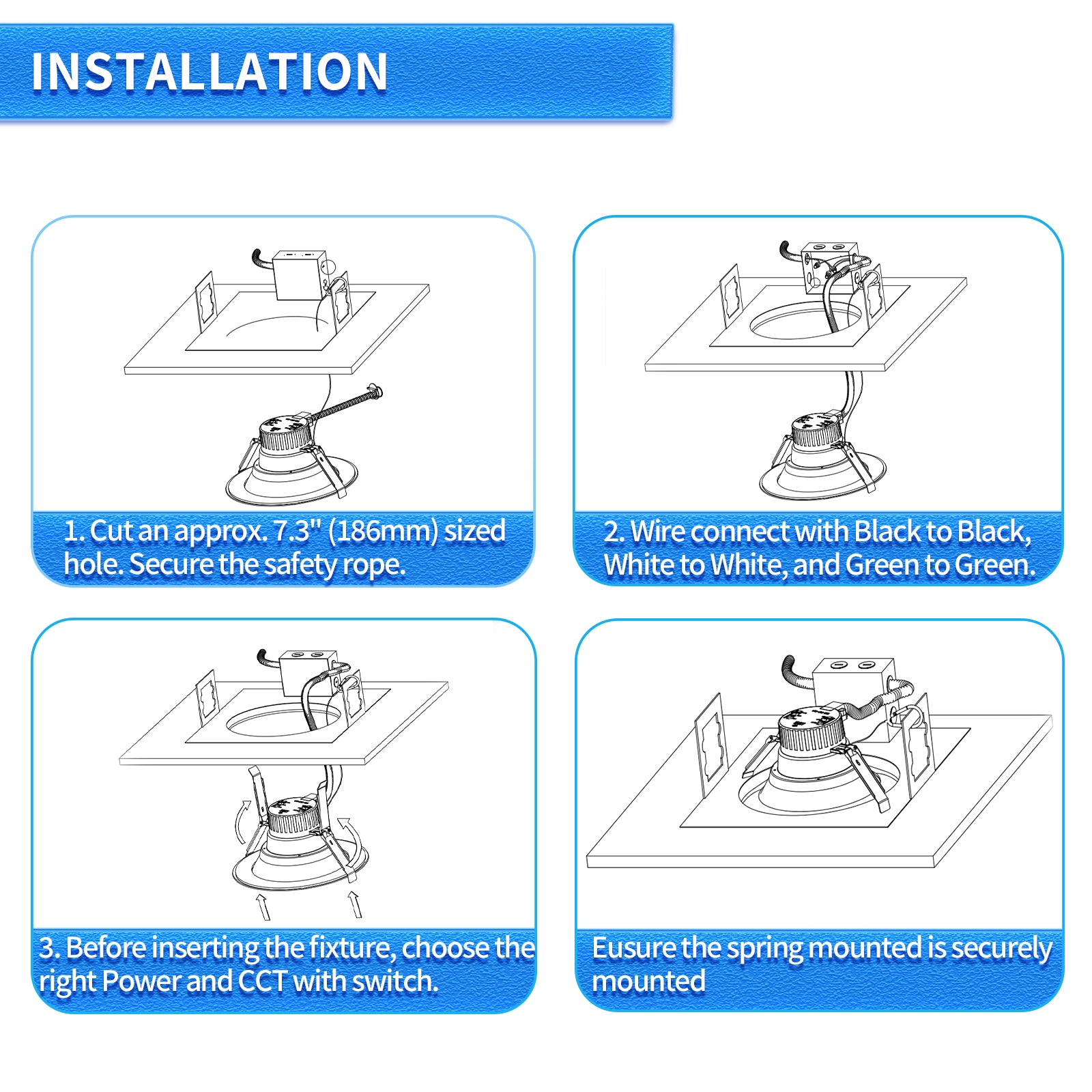 INSTALLATION

1. Cut an approx. 7.3" (186mm) sized hole. Secure the safety rope.

2. Wire connect with Black to Black, White to White, and Green to Green.

3. Before inserting the fixture, choose the right Power and CCT with switch.

Eusure the spring mounted is securely mounted