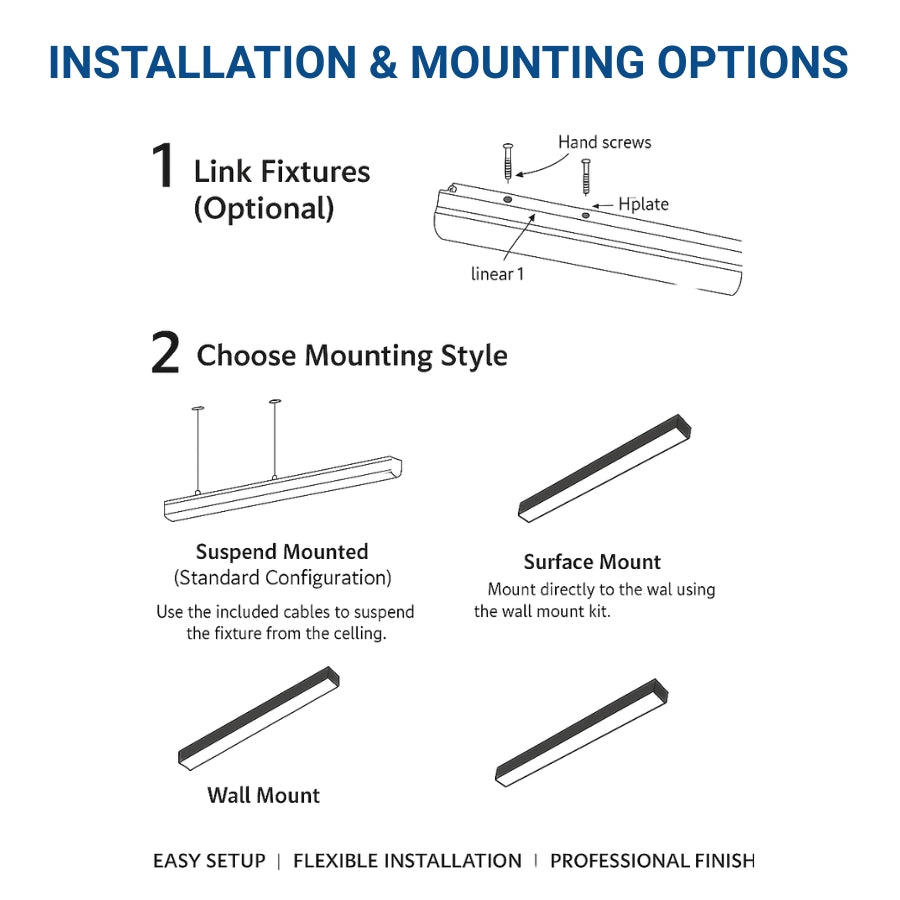 INSTALLATION & MOUNTING OPTIONS

1 Link Fixtures (Optional)

Hand screws

Hplate

linear 1

2 Choose Mounting Style

Suspend Mounted
(Standard Configuration)
Use the included cables to suspend the fixture from the celling.

Surface Mount
Mount directly to the wal using the wall mount kit.

Wall Mount

EASY SETUP | FLEXIBLE INSTALLATION | PROFESSIONAL FINISH