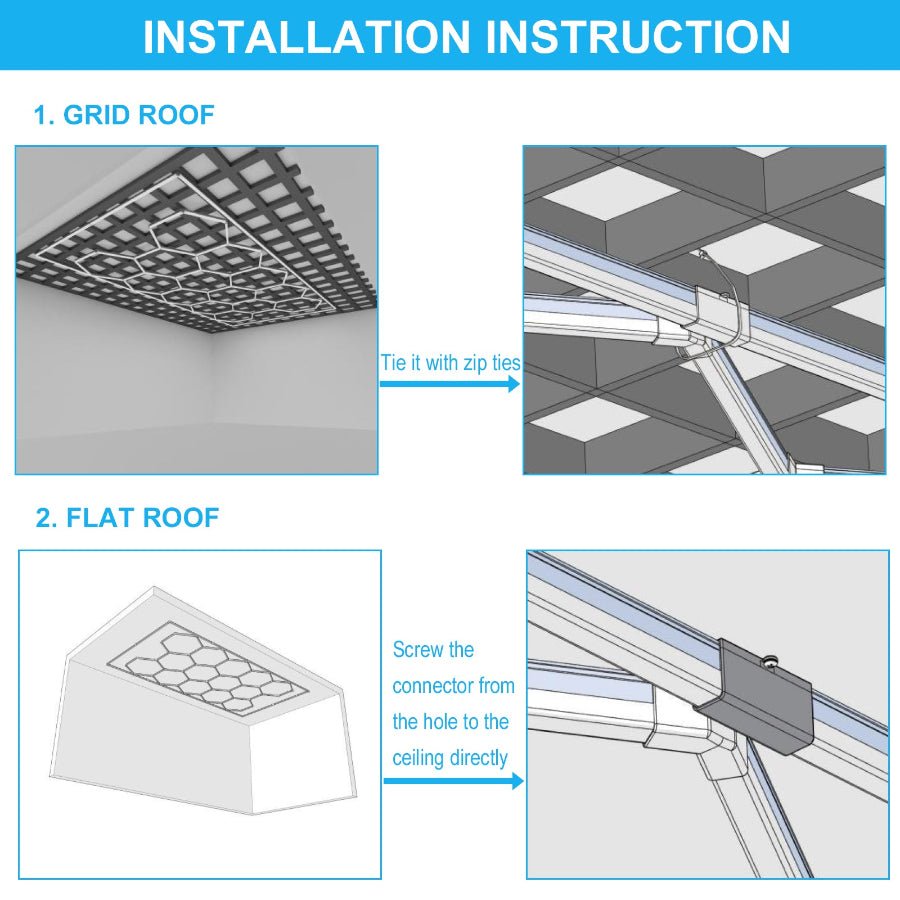 INSTALLATION INSTRUCTION

1. GRID ROOF

Tie it with zip ties

2. FLAT ROOF

Screw the connector from the hole to the ceiling directly