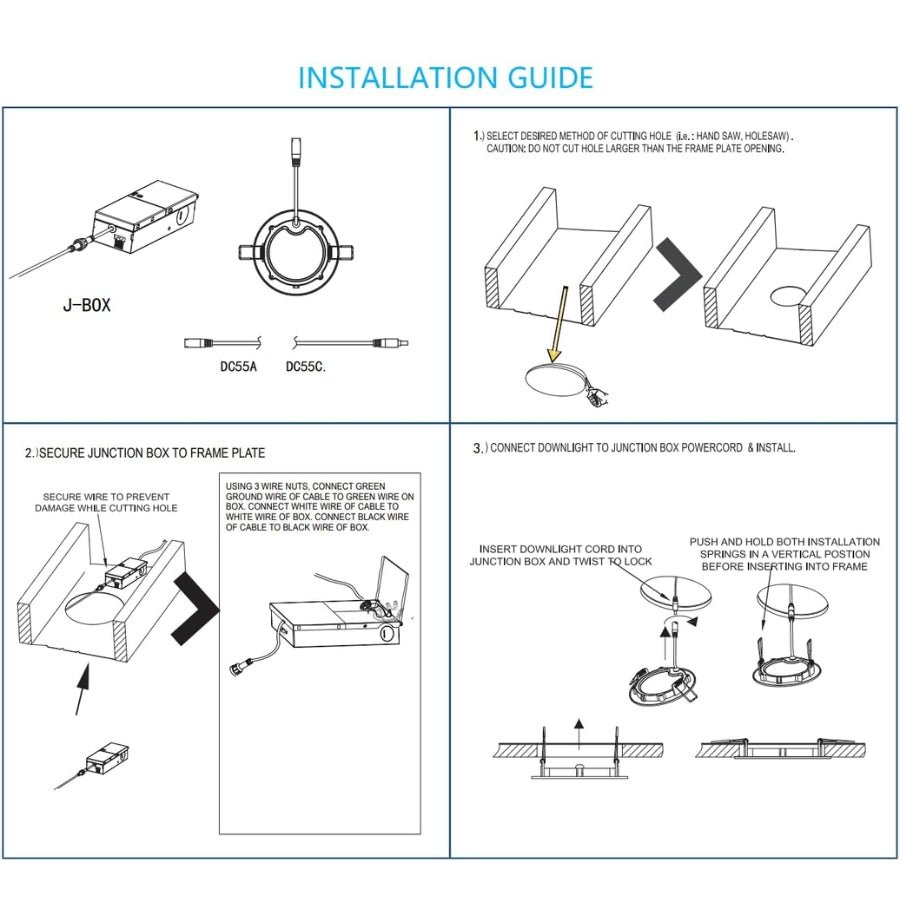 INSTALLATION GUIDE

J-BOX

DC55A DC55C.

1.) SELECT DESIRED METHOD OF CUTTING HOLE (i.e.: HAND SAW, HOLESAW).
CAUTION: DO NOT CUT HOLE LARGER THAN THE FRAME PLATE OPENING.

2.)SECURE JUNCTION BOX TO FRAME PLATE

SECURE WIRE TO PREVENT DAMAGE WHILE CUTTING HOLE

USING 3 WIRE NUTS, CONNECT GREEN GROUND WIRE OF CABLE TO GREEN WIRE ON BOX. CONNECT WHITE WIRE OF CABLE TO WHITE WIRE OF BOX. CONNECT BLACK WIRE OF CABLE TO BLACK WIRE OF BOX.

3.) CONNECT DOWNLIGHT TO JUNCTION BOX POWERCORD & INSTALL.

INSERT DOWNLIGHT CORD INTO JUNCTION BOX AND TWIST TO LOCK

PUSH AND HOLD BOTH INSTALLATION SPRINGS IN A VERTICAL POSTION BEFORE INSERTING INTO FRAME