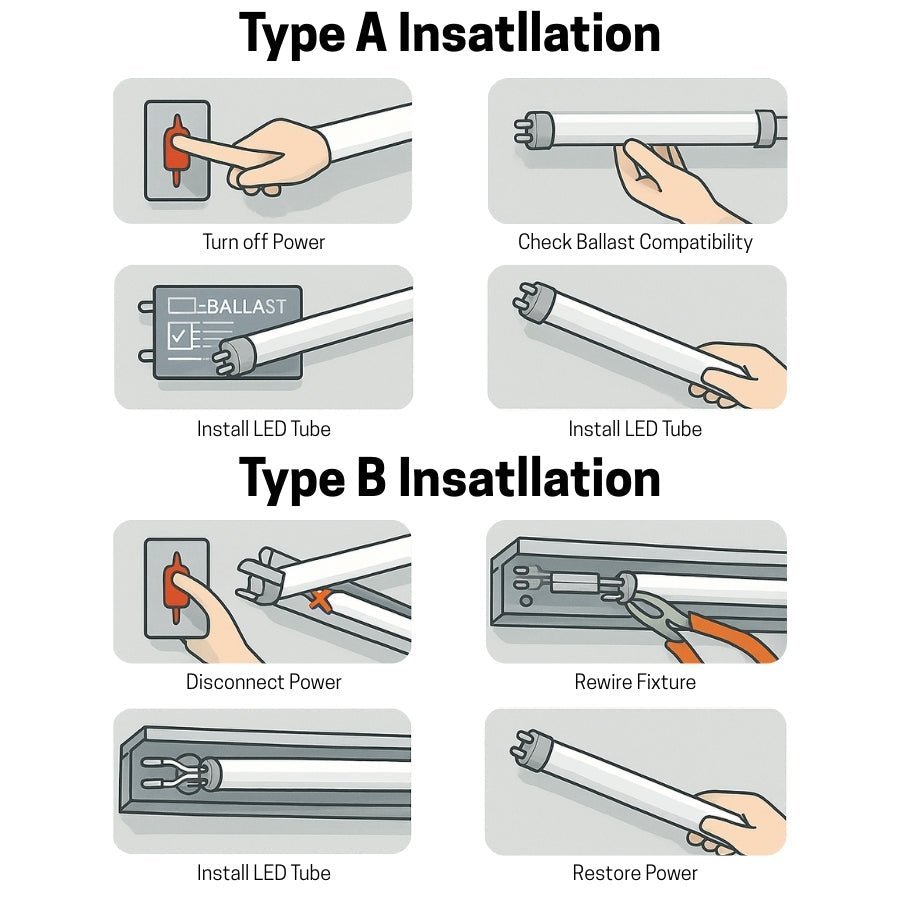 Type A Insatllation

Turn off Power

Check Ballast Compatibility

BALLAST

Install LED Tube

Install LED Tube

Type B Insatllation

Disconnect Power

Rewire Fixture

Install LED Tube

Restore Power