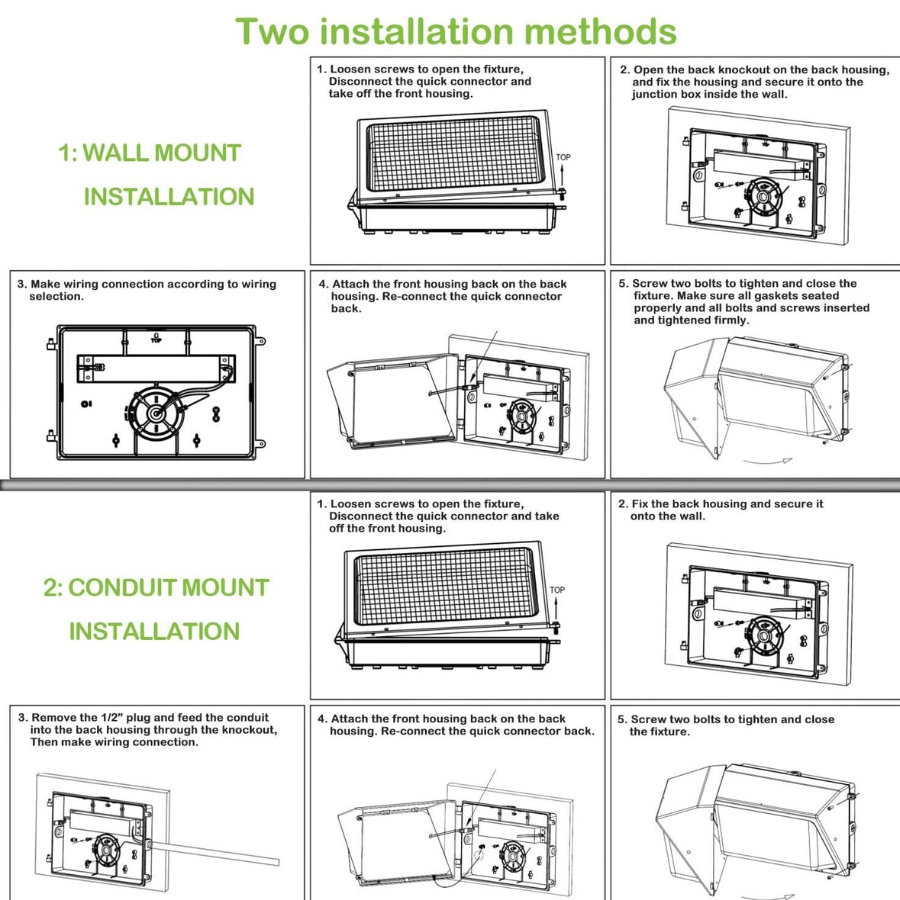 Two installation methods

1: WALL MOUNT INSTALLATION

1. Loosen screws to open the fixture, Disconnect the quick connector and take off the front housing.

TOP

2. Open the back knockout on the back housing, and fix the housing and secure it onto the junction box inside the wall.

3. Make wiring connection according to wiring selection.

TOP

4. Attach the front housing back on the back housing. Re-connect the quick connector back.

5. Screw two bolts to tighten and close the fixture. Make sure all gaskets seated properly and all bolts and screws inserted and tightened firmly.

2: CONDUIT MOUNT INSTALLATION

1. Loosen screws to open the fixture, Disconnect the quick connector and take off the front housing.

TOP

2. Fix the back housing and secure it onto the wall.

3. Remove the 1/2" plug and feed the conduit into the back housing through the knockout, Then make wiring connection.

4. Attach the front housing back on the back housing. Re-connect the quick connector back.

5. Screw two bolts to tighten and close the fixture.