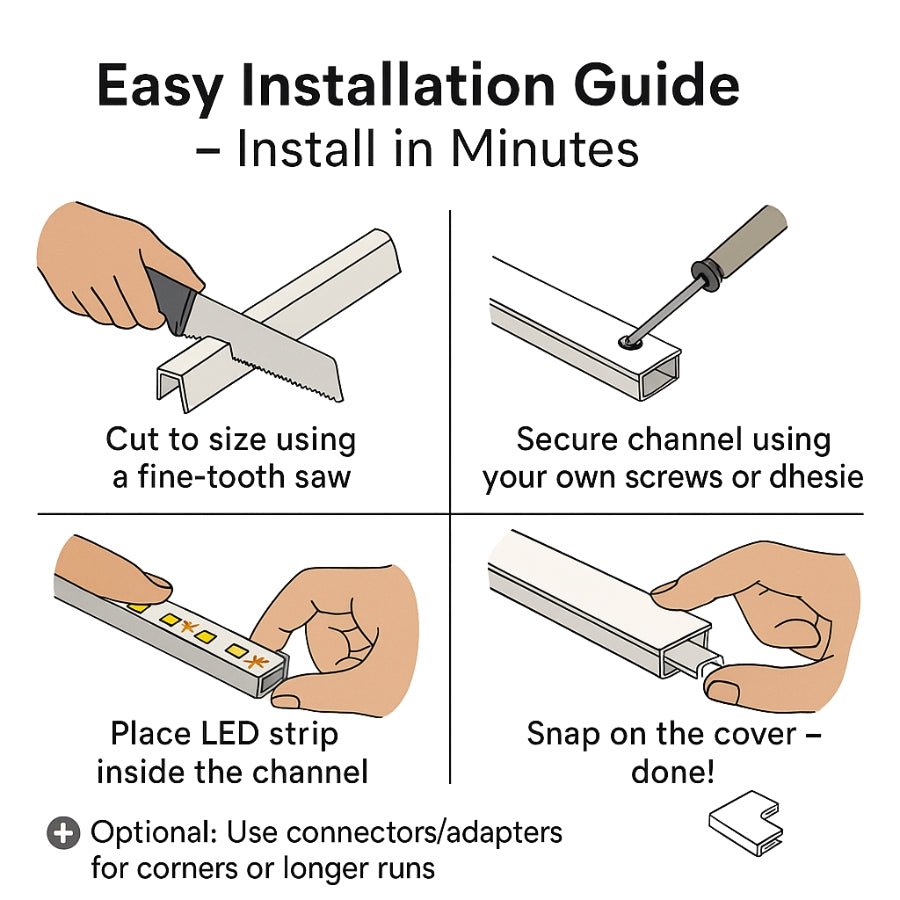 Easy Installation Guide
– Install in Minutes

Cut to size using a fine-tooth saw

Secure channel using your own screws or dhesie

Place LED strip inside the channel

Snap on the cover – done!

Optional: Use connectors/adapters for corners or longer runs