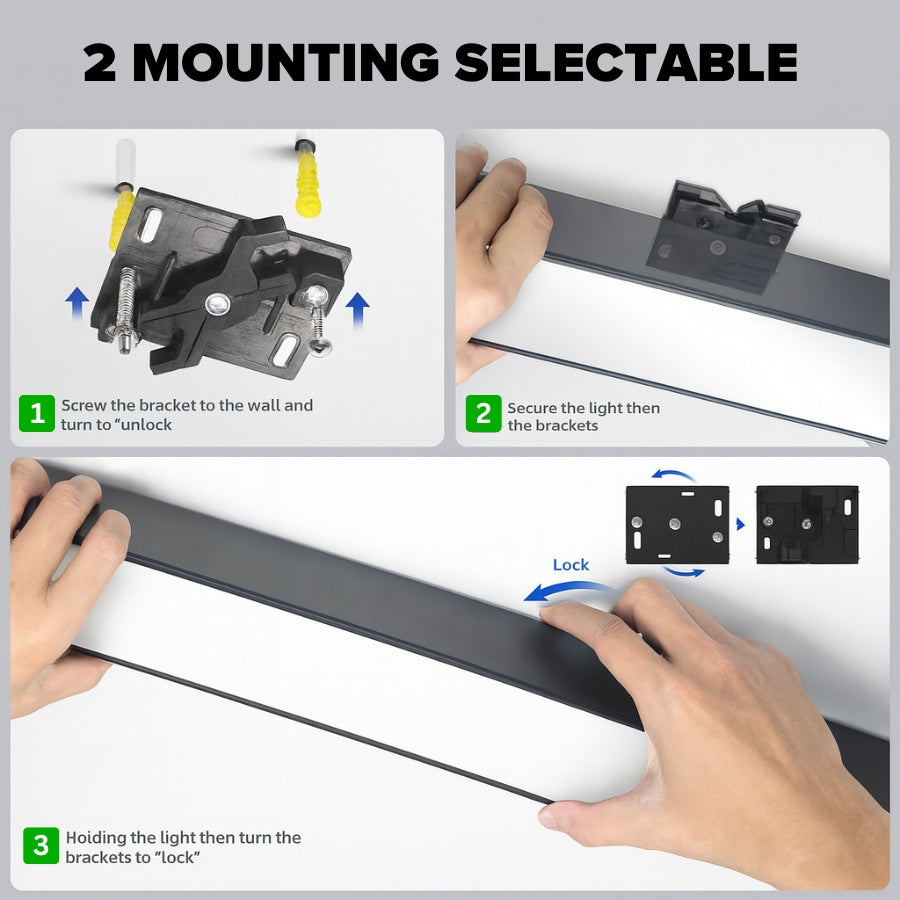 2 MOUNTING SELECTABLE

1 Screw the bracket to the wall and turn to "unlock

2 Secure the light then the brackets

Lock

3 Hoiding the light then turn the brackets to "lock"