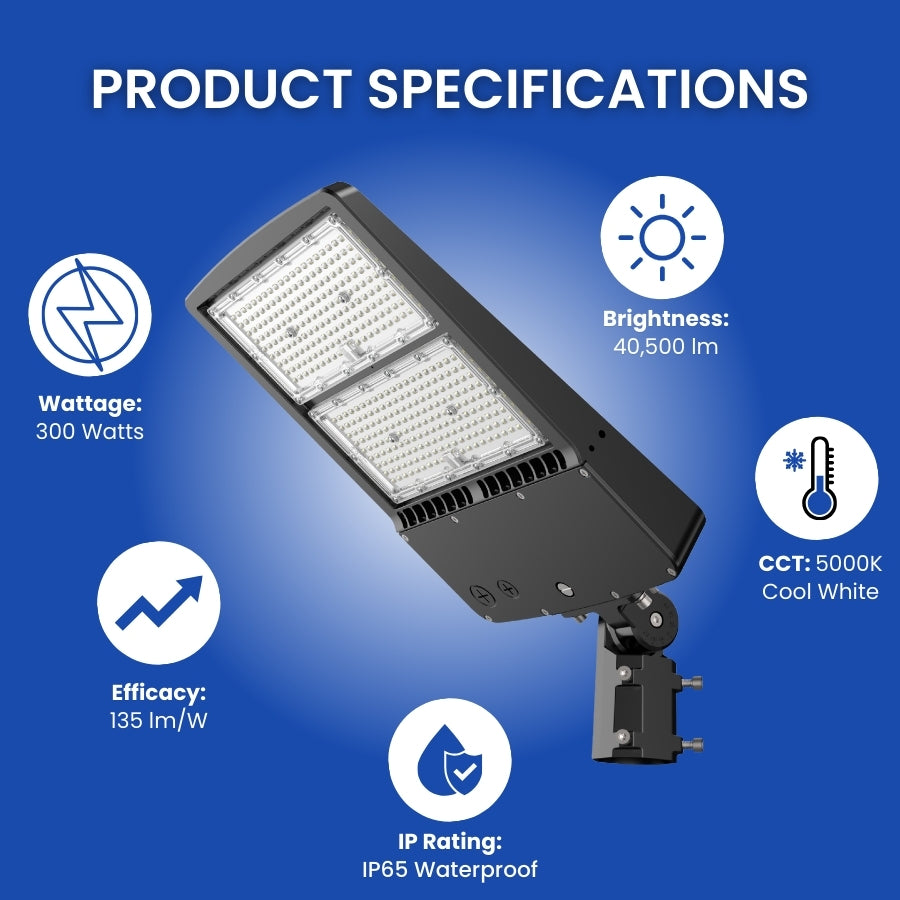 PRODUCT SPECIFICATIONS

Wattage:
300 Watts

Brightness:
40,500 lm

CCT: 5000K
Cool White

Efficacy:
135 lm/W

IP Rating:
IP65 Waterproof