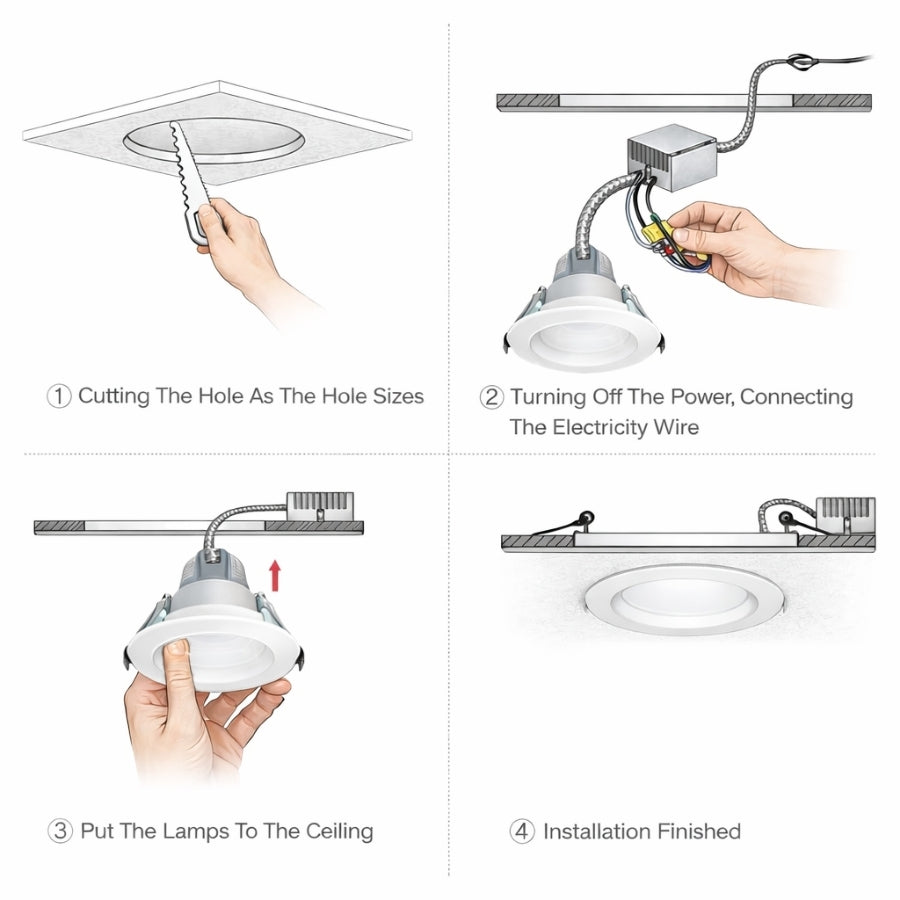 ① Cutting The Hole As The Hole Sizes

② Turning Off The Power, Connecting The Electricity Wire

③ Put The Lamps To The Ceiling

④ Installation Finished