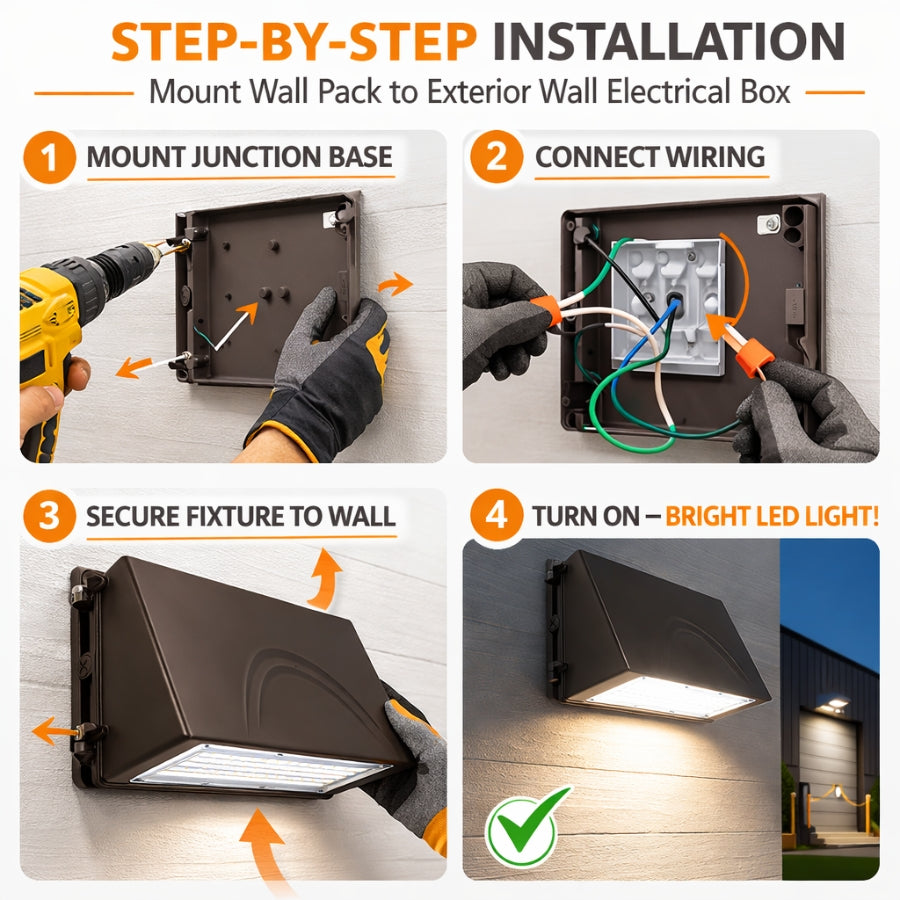 STEP-BY-STEP INSTALLATION

Mount Wall Pack to Exterior Wall Electrical Box

1 MOUNT JUNCTION BASE

2 CONNECT WIRING

3 SECURE FIXTURE TO WALL

4 TURN ON – BRIGHT LED LIGHT!